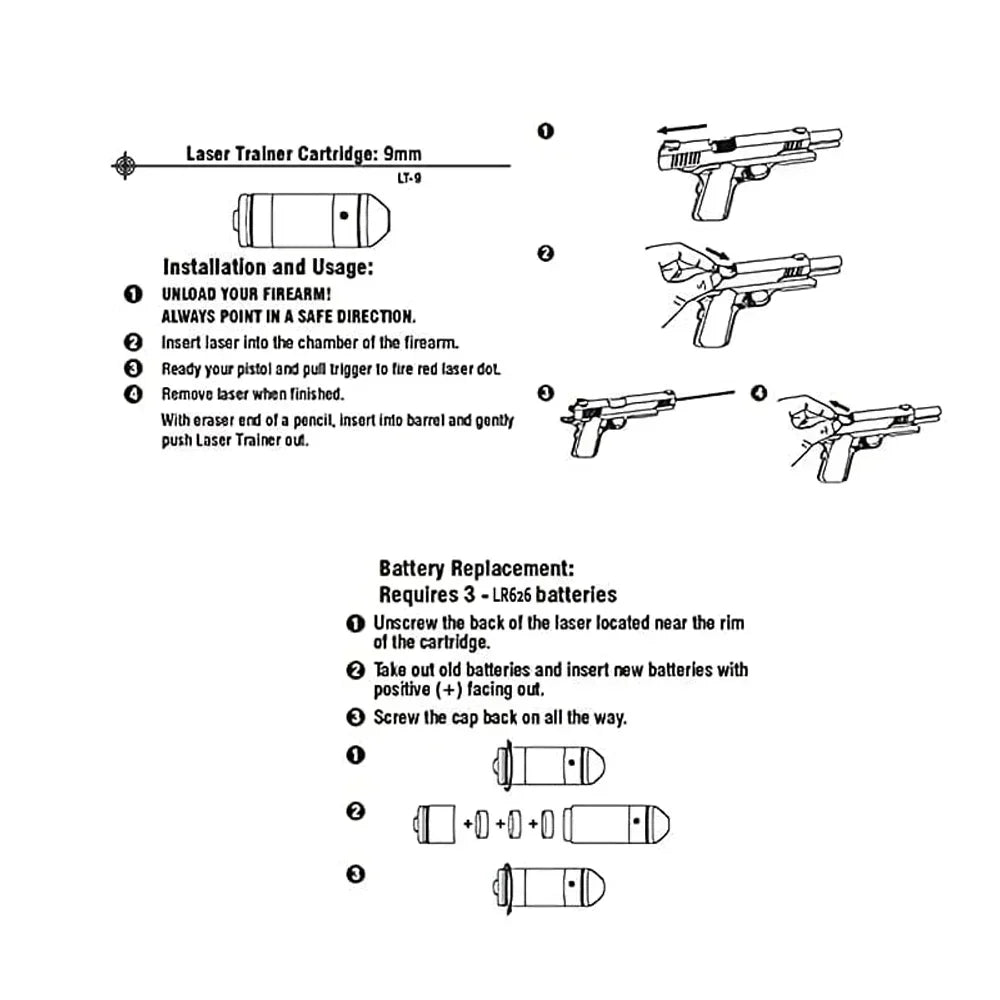 Laser Trainer Cartridge: 9mm

LT-9

Installation and Usage:

❶ UNLOAD YOUR FIREARM! ALWAYS POINT IN A SAFE DIRECTION.

❷ Insert laser into the chamber of the firearm.

❸ Ready your pistol and pull trigger to fire red laser dot.

❹ Remove laser when finished.

With eraser end of a pencil, insert into barrel and gently push Laser Trainer out.

❶

❷

❸

❹

Battery Replacement:
Requires 3 - LR626 batteries

❶ Unscrew the back of the laser located near the rim of the cartridge.

❷ Take out old batteries and insert new batteries with positive (+) facing out.

❸ Screw the cap back on all the way.

❶

❷

+ + +

❸